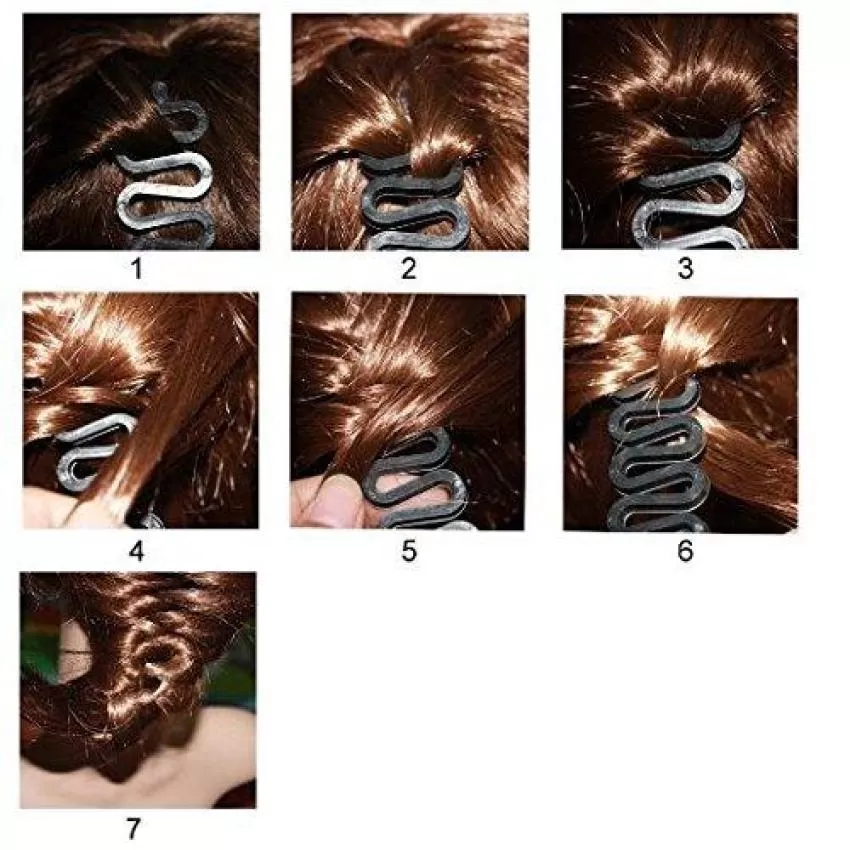 1

2

3

4

5

6

7