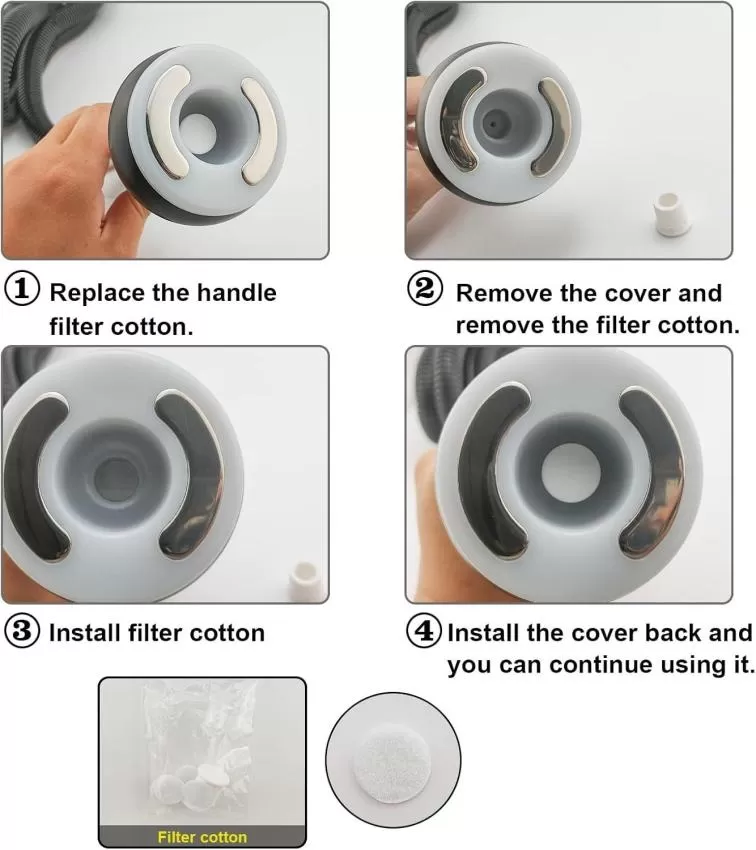 ① Replace the handle filter cotton.

② Remove the cover and remove the filter cotton.

③ Install filter cotton

④ Install the cover back and you can continue using it.

Filter cotton