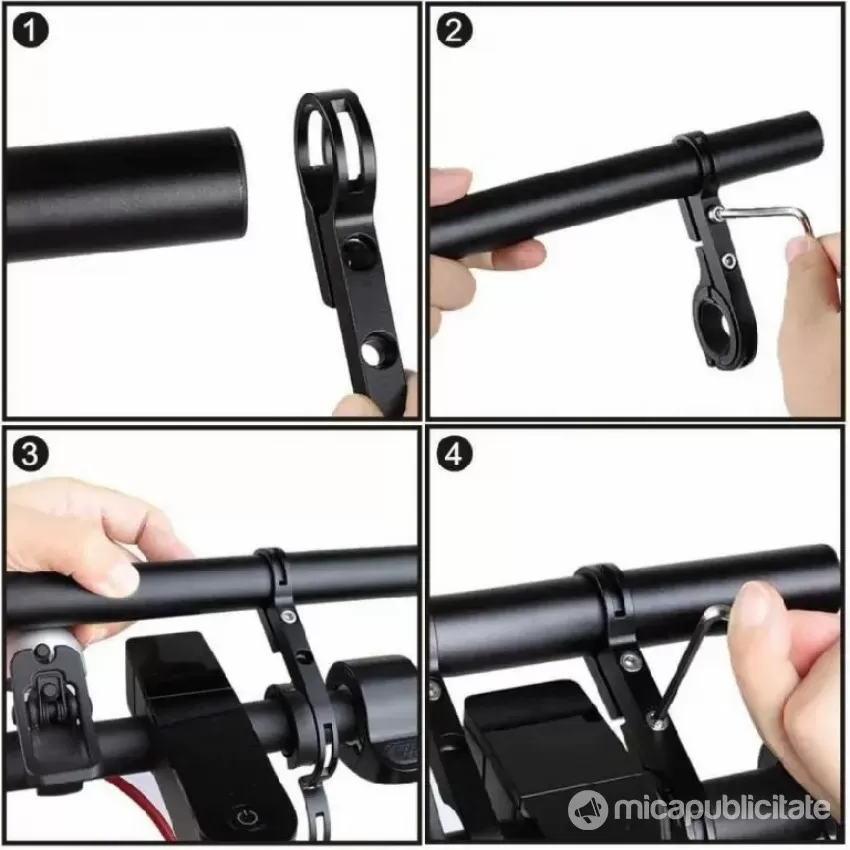 1
2
3
4
micapublicitate