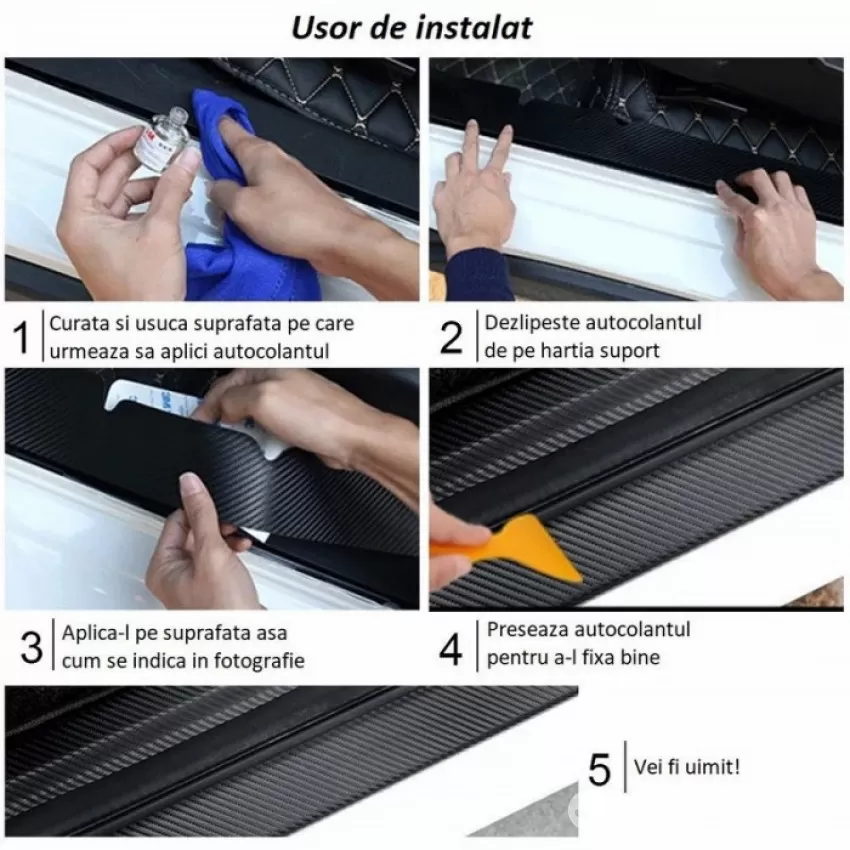 Usor de instalat

1 Curata si usuca suprafata pe care urmeaza sa aplici autocolantul

2 Dezlipeste autocolantul de pe hartia suport

3 Aplica-l pe suprafata asa cum se indica in fotografie

4 Preseaza autocolantul pentru a-l fixa bine

5 Vei fi uimit!