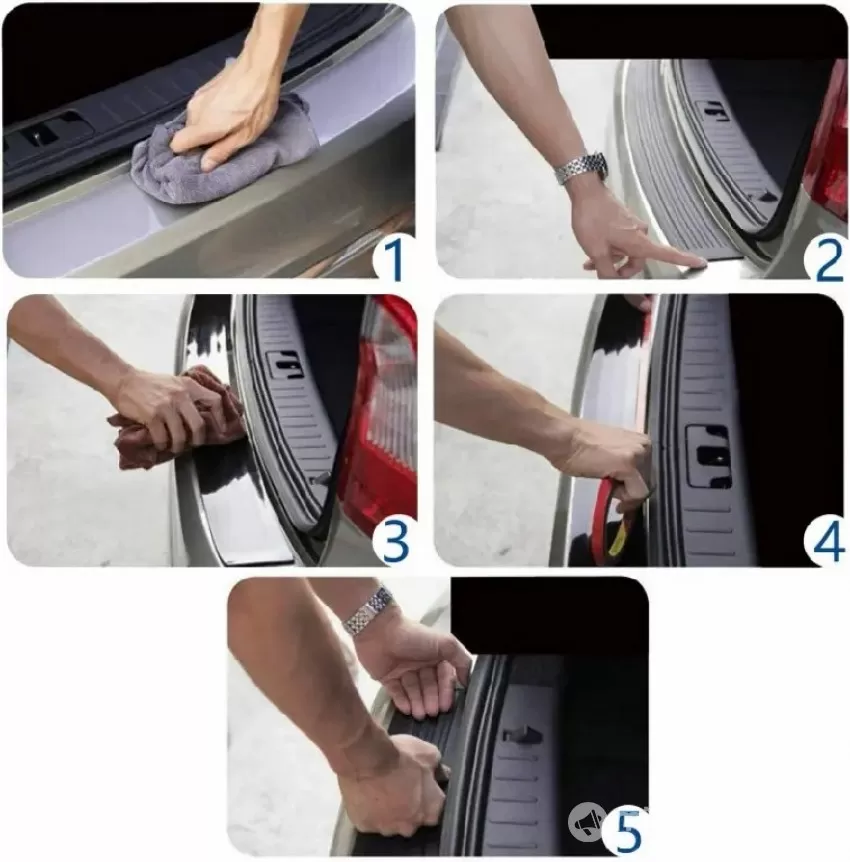 1

2

3

4

5